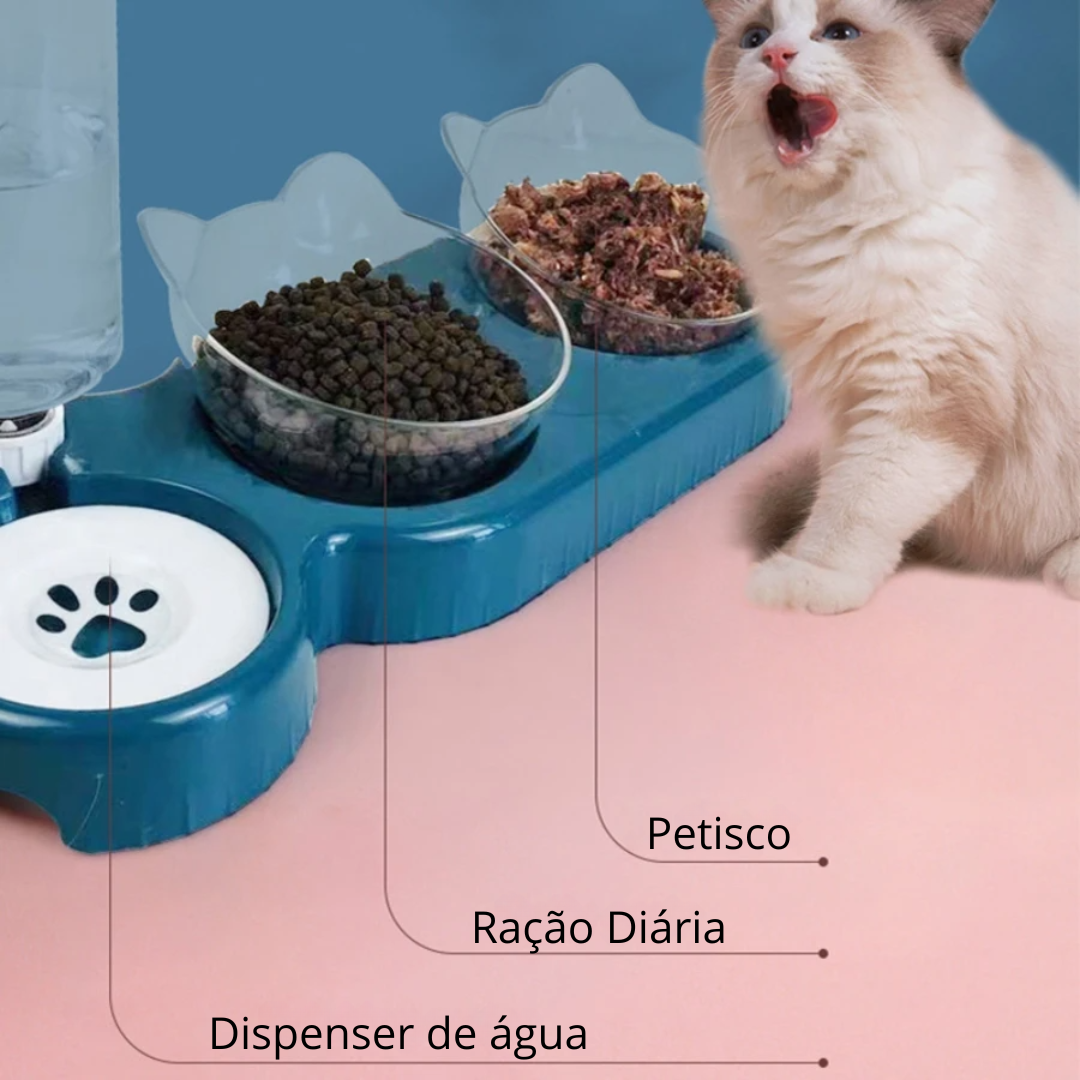 Petisco

Ração Diária

Dispenser de água